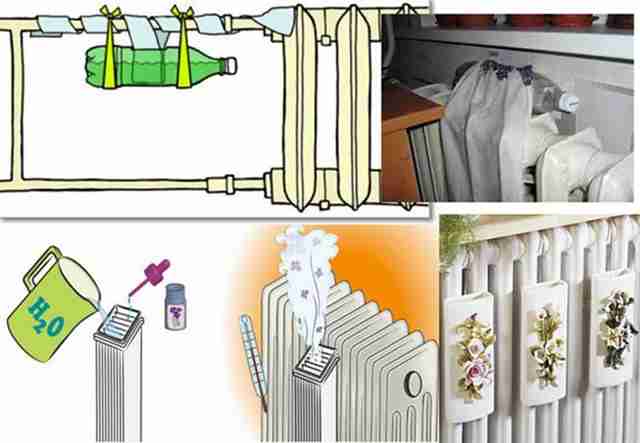 $H_2O$