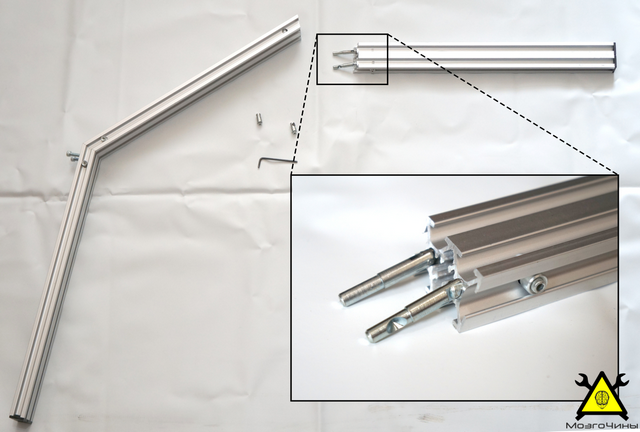 МозгоЧины