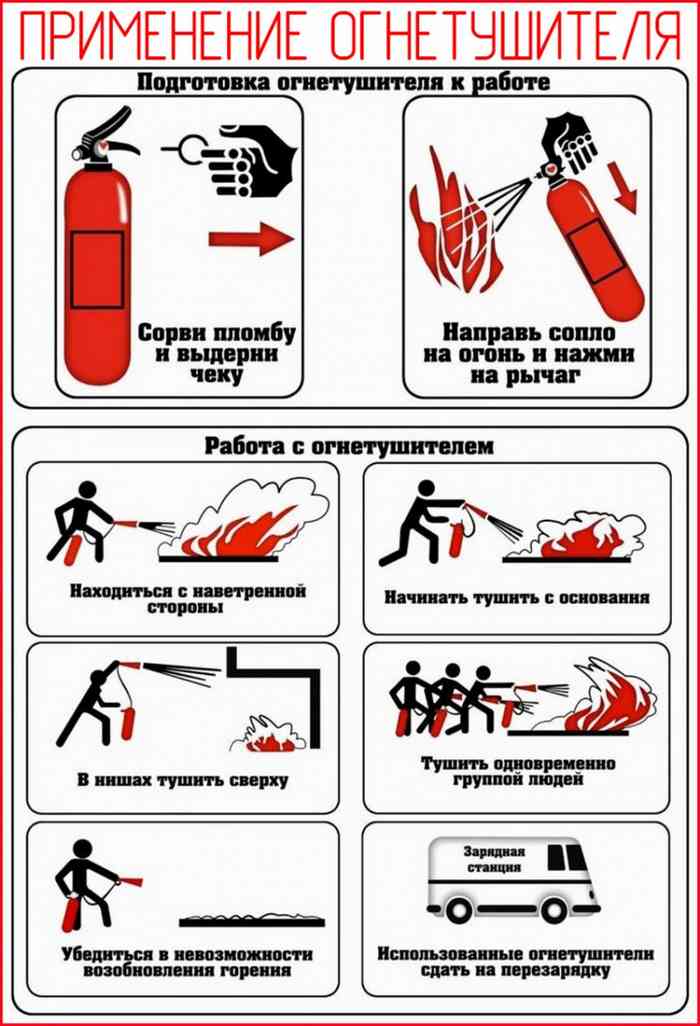 ПРИМЕНЕНИЕ ОГНЕТУШИТЕЛЯ

Подготовка огнетушителя к работе

Сорви пломбу и выдерни чеку

Направь сопло на огонь и нажми на рычаг

Работа с огнетушителем

Находиться с наветренной стороны

Начинать тушить с основания

В нишах тушить сверху

Тушить одновременно группой людей

Убедиться в невозможности возобновления горения

Зарядная станция

Использованные огнетушители сдать на перезарядку