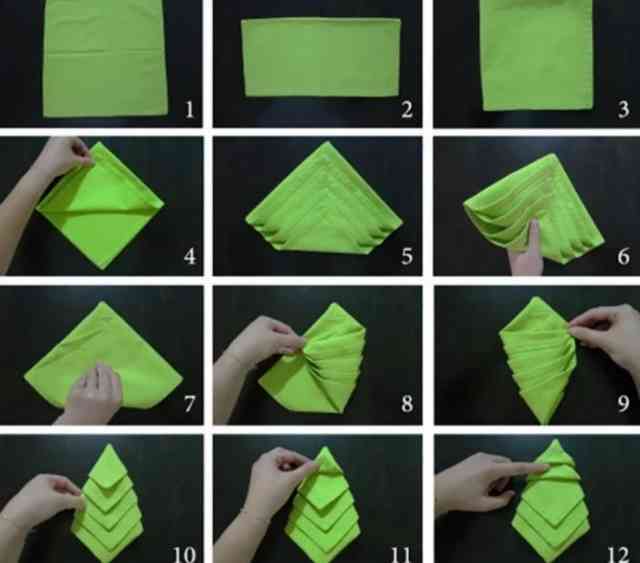 1
2
3
4
5
6
7
8
9
10
11
12